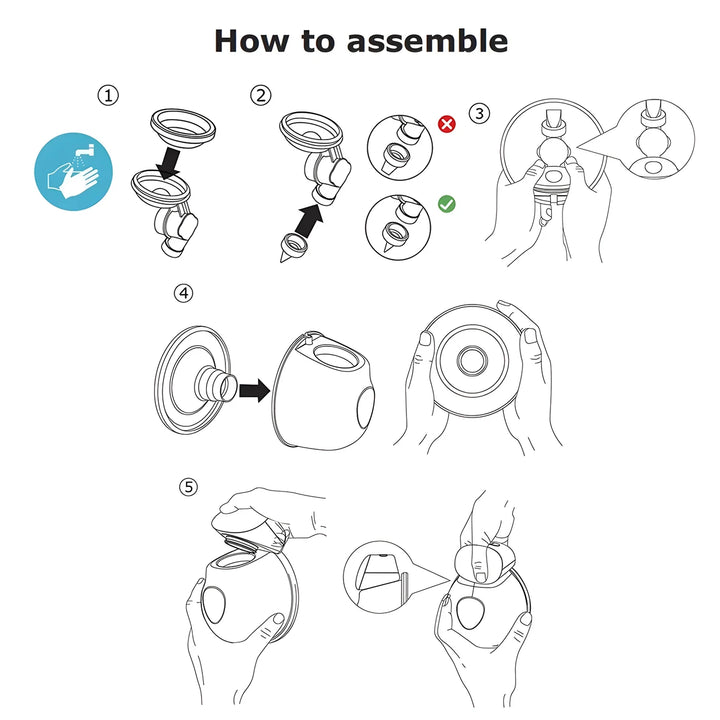 How to assemble

①

②

③

④

⑤