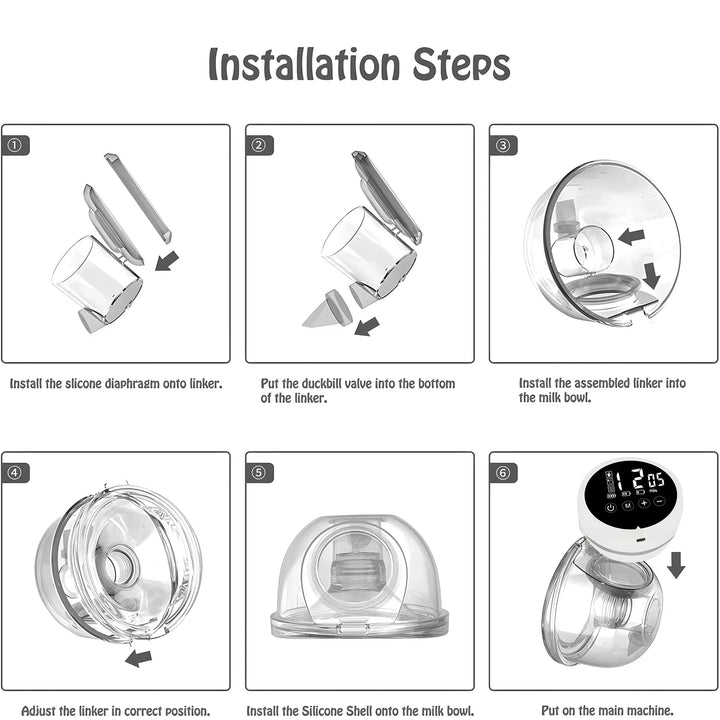 Installation Steps

①

Install the slicone diaphragm onto linker.

②

Put the duckbill valve into the bottom of the linker.

③

Install the assembled linker into the milk bowl.

④

Adjust the linker in correct position.

⑤

Install the Silicone Shell onto the milk bowl.

⑥

12 05

M + −

Put on the main machine.