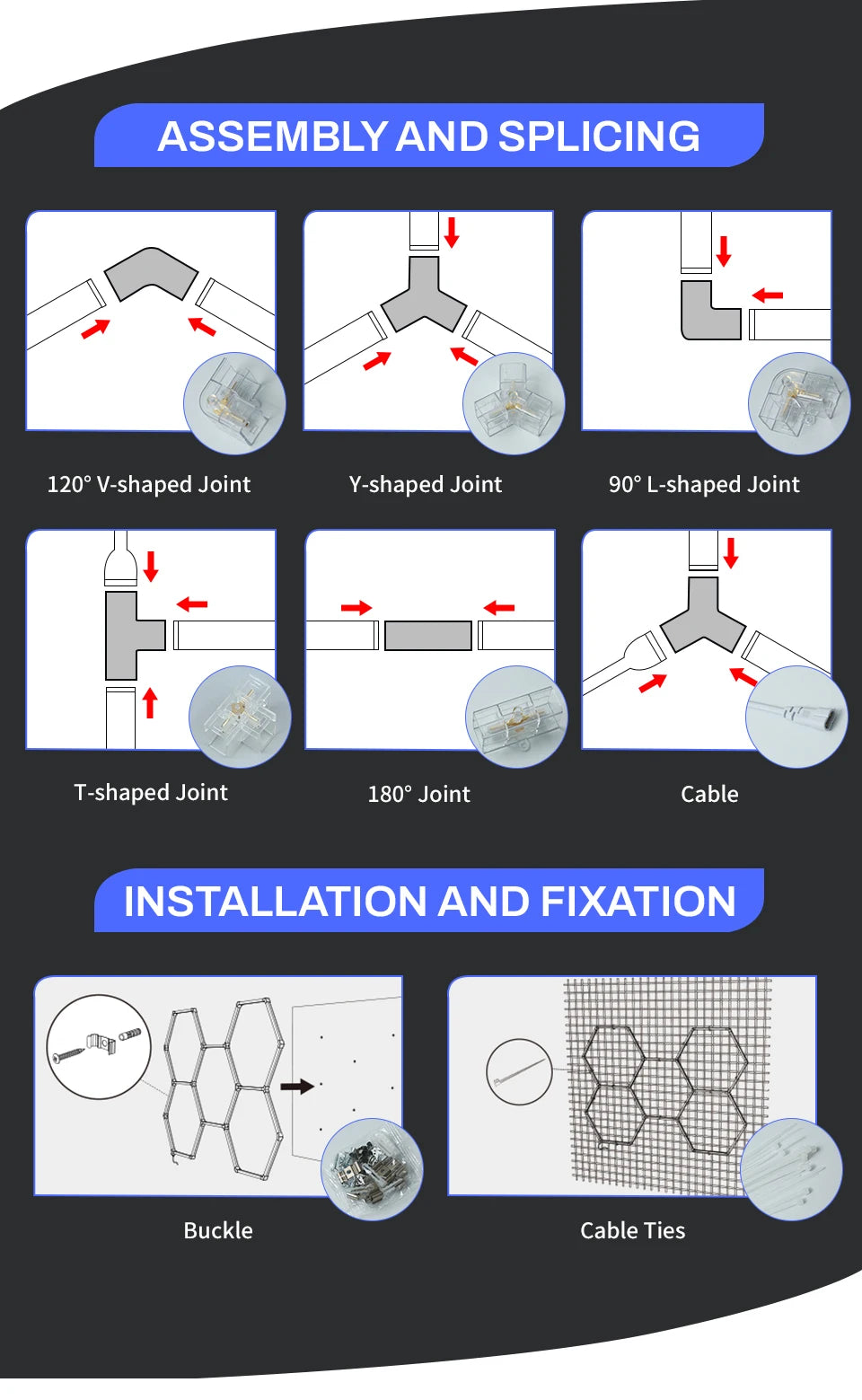 ASSEMBLY AND SPLICING

120° V-shaped Joint

Y-shaped Joint

90° L-shaped Joint

T-shaped Joint

180° Joint

Cable

INSTALLATION AND FIXATION

Buckle

Cable Ties