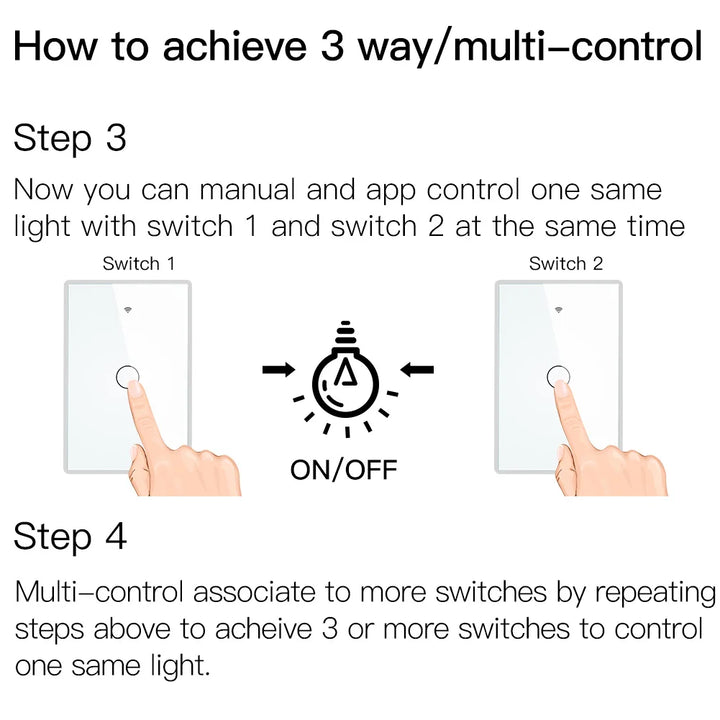 How to achieve 3 way/multi–control

Step 3

Now you can manual and app control one same light with switch 1 and switch 2 at the same time

Switch 1

Switch 2

ON/OFF

Step 4

Multi–control associate to more switches by repeating steps above to acheive 3 or more switches to control one same light.